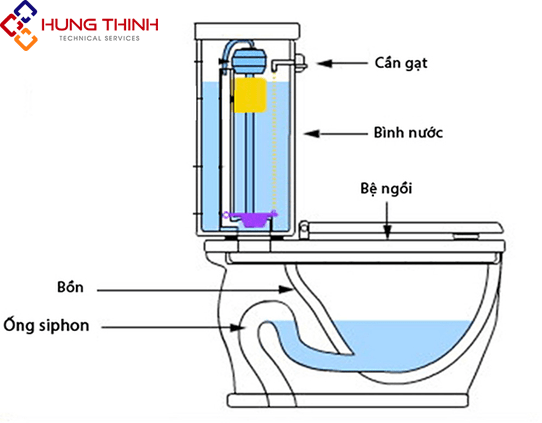 HUNG THINH
TECHNICAL SERVICES

Cần gạt

Bình nước

Bệ ngồi

Bồn

Ống siphon